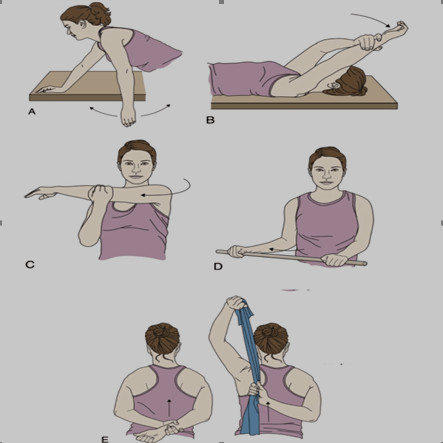 A

B

C

D

E